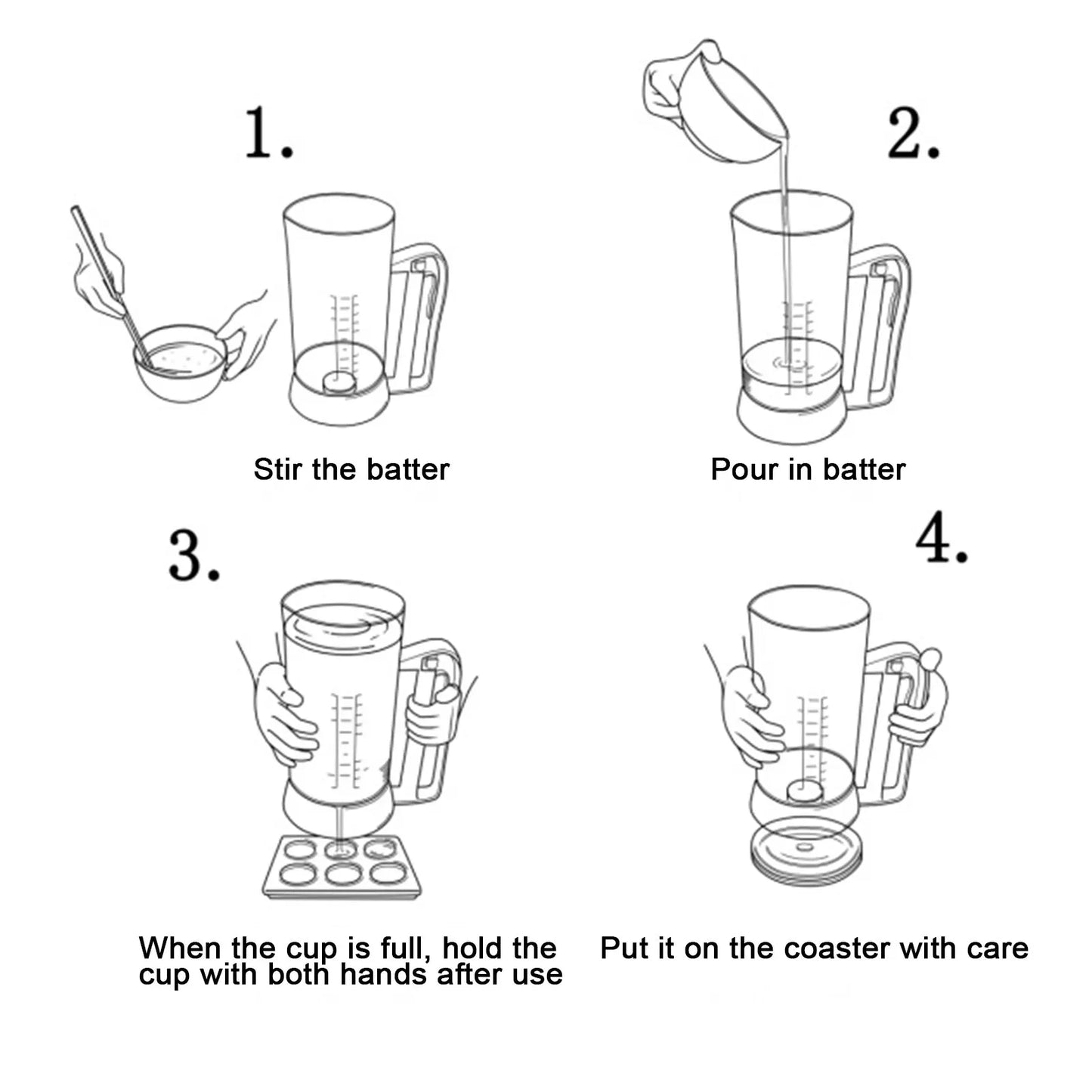 1.

Stir the batter

2.

Pour in batter

3.

When the cup is full, hold the cup with both hands after use

4.

Put it on the coaster with care