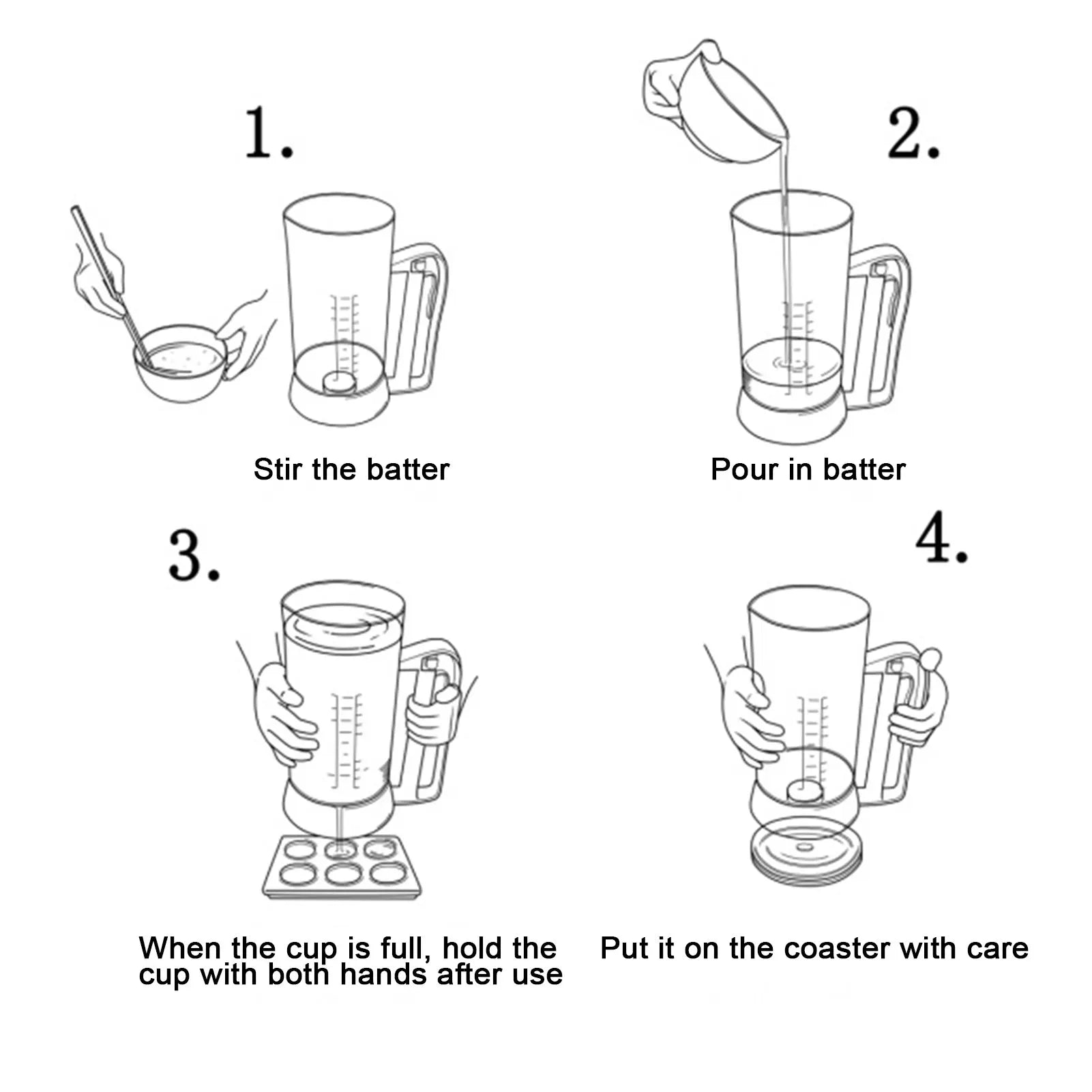 1.

Stir the batter

2.

Pour in batter

3.

When the cup is full, hold the cup with both hands after use

4.

Put it on the coaster with care