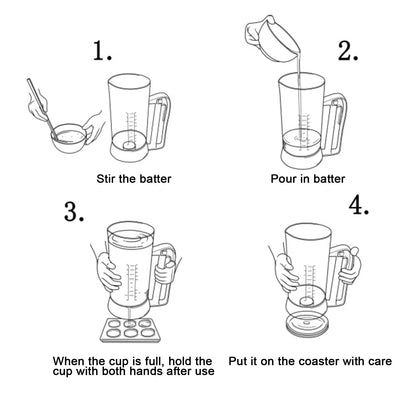 1.

Stir the batter

2.

Pour in batter

3.

When the cup is full, hold the cup with both hands after use

4.

Put it on the coaster with care